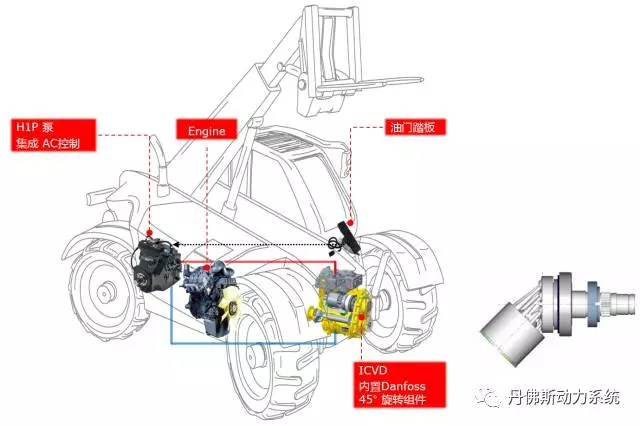 H1P 泵
集成 AC控制

Engine

油门踏板

ICVD
内置Danfoss
45° 旋转组件

丹佛斯动力系统