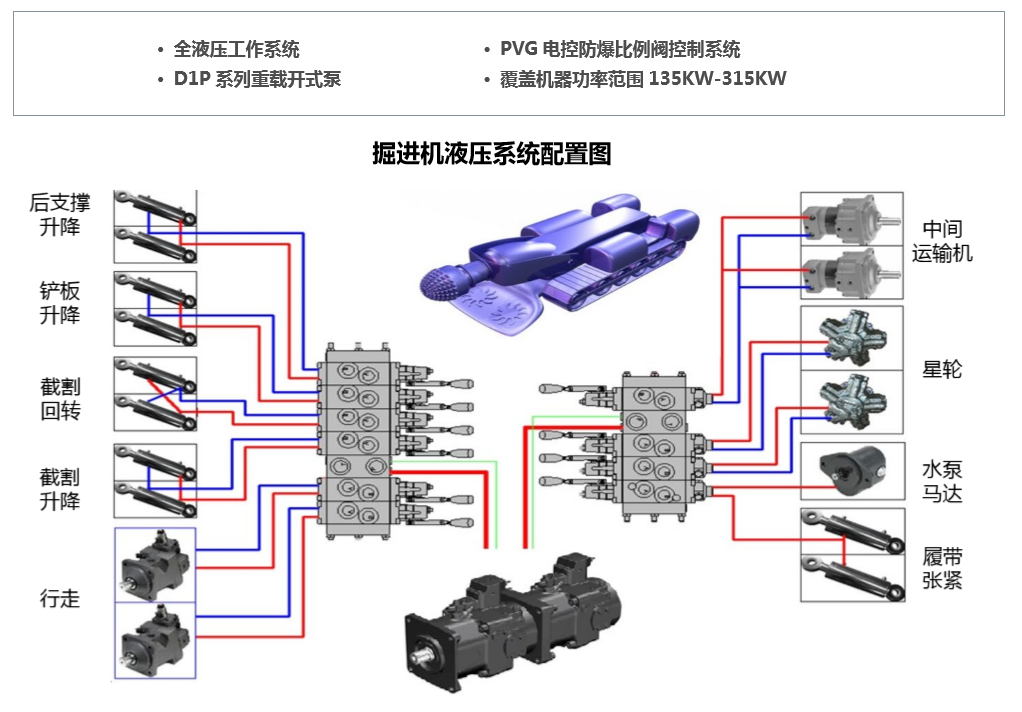 • 全液压工作系统
• D1P 系列重载开式泵
• PVG 电控防爆比例阀控制系统
• 覆盖机器功率范围 135KW-315KW

掘进机液压系统配置图

后支撑升降

铲板升降

截割回转

截割升降

行走

中间运输机

星轮

水泵马达

履带张紧