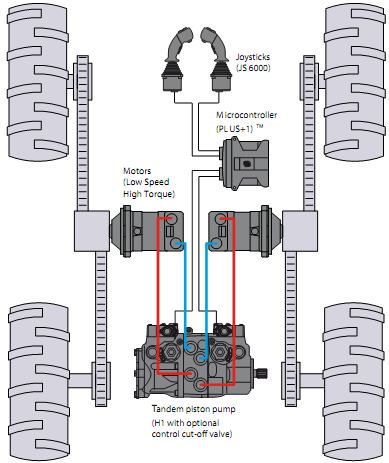 Joysticks
(JS 6000)

Microcontroller
(PLUS+1) ™

Motors
(Low Speed
High Torque)

Tandem piston pump
(H1 with optional
control cut-off valve)