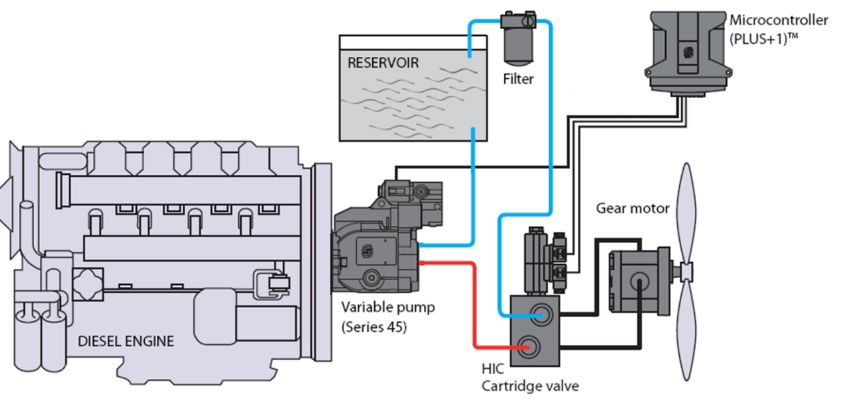 RESERVOIR

Filter

Microcontroller (PLUS+1)™

Gear motor

Variable pump (Series 45)

DIESEL ENGINE

HIC Cartridge valve