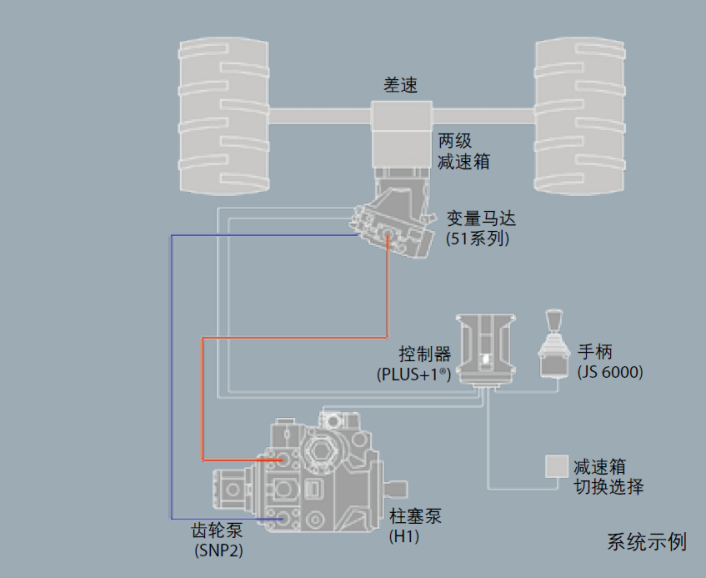 差速

两级
减速箱

变量马达
(51系列)

控制器
(PLUS+1®)

手柄
(JS 6000)

减速箱
切换选择

齿轮泵
(SNP2)

柱塞泵
(H1)

系统示例