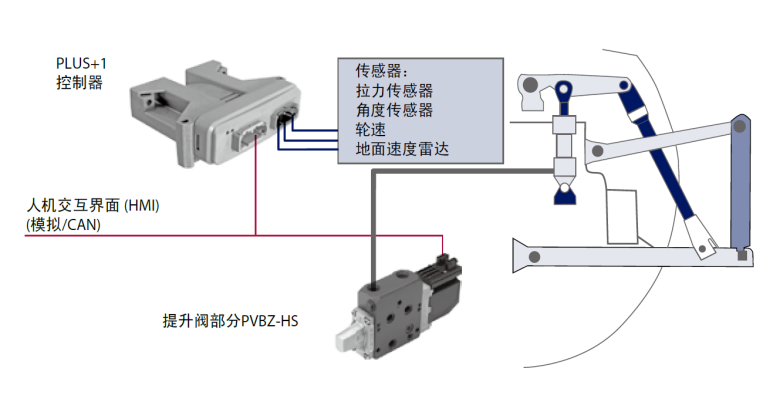 PLUS+1
控制器

传感器：
拉力传感器
角度传感器
轮速
地面速度雷达

人机交互界面 (HMI)
(模拟/CAN)

提升阀部分PVBZ-HS