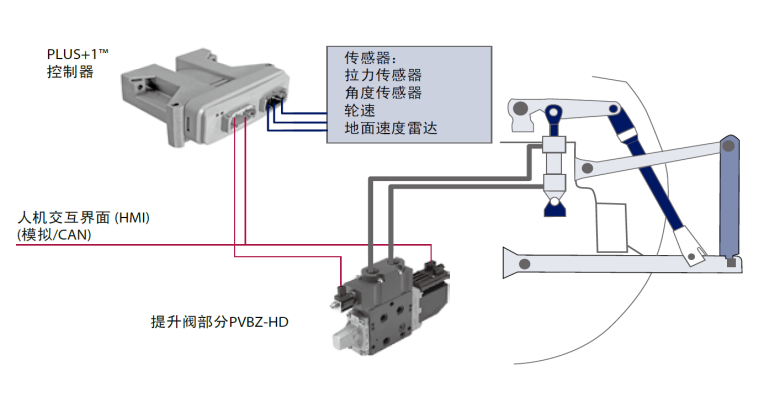 PLUS+1™
控制器

传感器：
拉力传感器
角度传感器
轮速
地面速度雷达

人机交互界面 (HMI)
(模拟/CAN)

提升阀部分PVBZ-HD